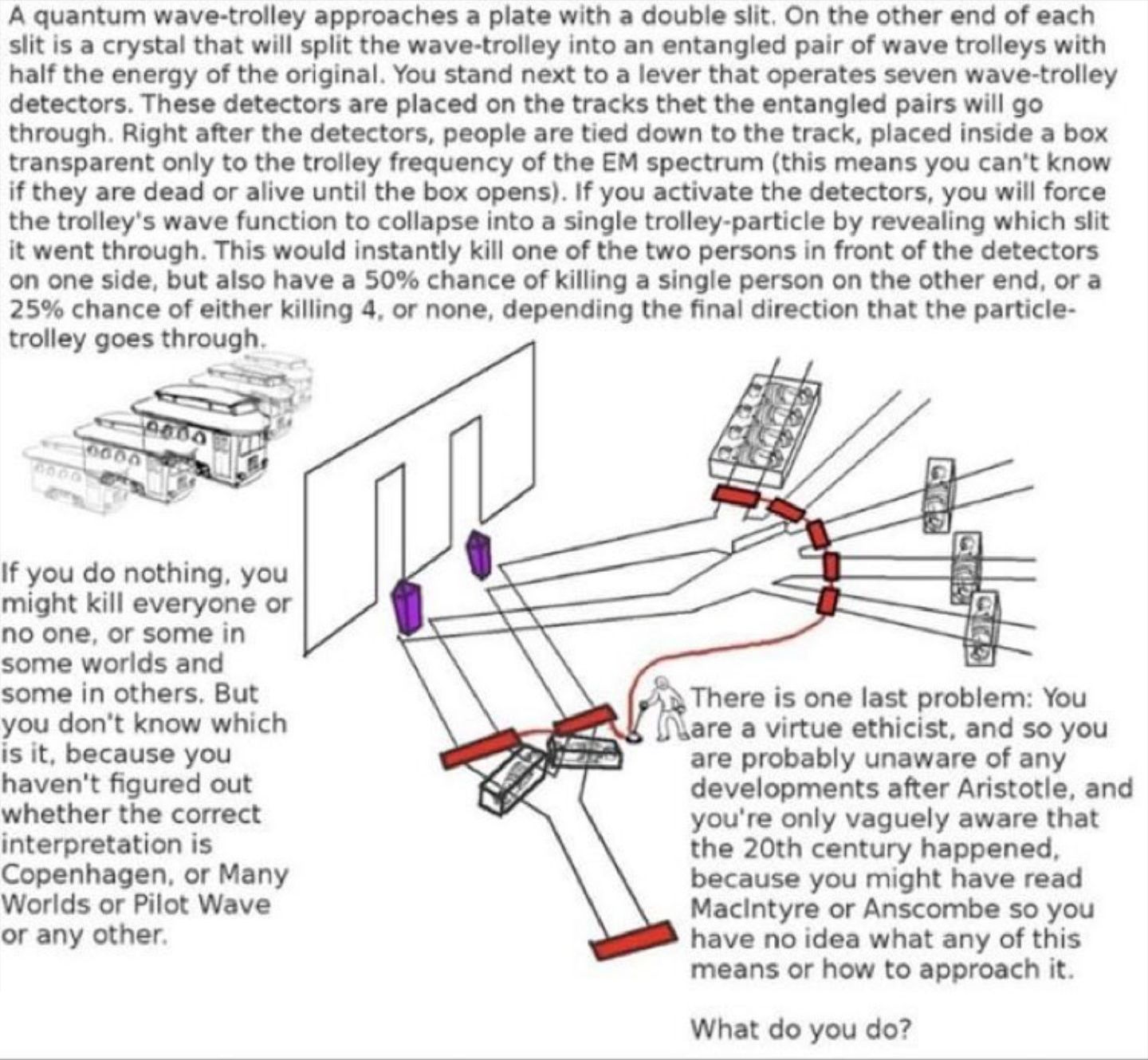 A quantum wave-trolley approaches a plate with a double slit. On the other end of each slit is a crystal that will split the wave-trolley into an entangled pair of wave trolleys with half the energy of the original. You stand next to a lever that operates seven wave-trolley detectors. These detectors are placed on the tracks thet the entangled pairs will go through. Right after the detectors, people are tied down to the track, placed inside a box transparent only to the trolley frequency of the EM spectrum (this means you can't know if they are dead or alive until the box opens). If you activate the detectors, you will force the trolley's wave function to collapse into a single trolley-particle by revealing which slit it went through. This would instantly kill one of the two persons in front of the detectors on one side, but also have a 50% chance of killing a single person on the other end, or a 25% chance of either killing 4, or none, depending the final direction that the particle-trolley goes through.

If you do nothing, you might kill everyone or no one, or some in some worlds and some in others. But you don't know which is it, because you haven't figured out whether the correct interpretation is Copenhagen, or Many Worlds or Pilot Wave or any other.

There is one last problem: You are a virtue ethicist, and so you are probably unaware of any developments after Aristotle, and you're only vaguely aware that the 20th century happened, because you might have read MacIntyre or Anscombe so you have no idea what any of this means or how to approach it.

What do you do?